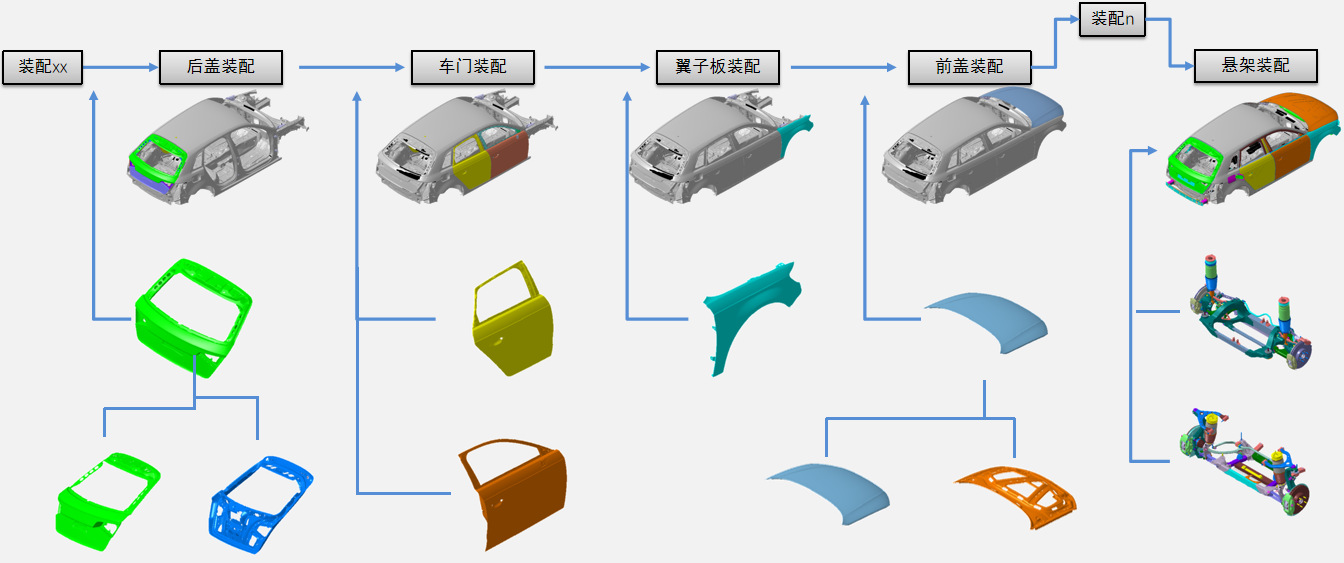 装配xx
后盖装配
车门装配
翼子板装配
前盖装配
装配n
悬架装配